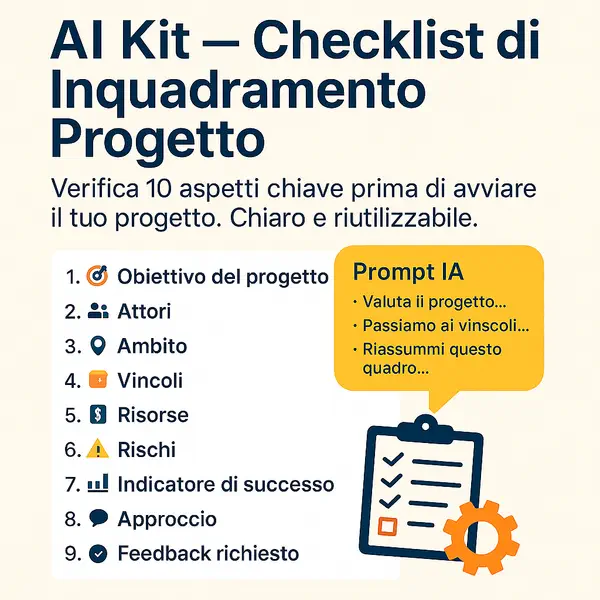 AI Kit — Checklist di Inquadramento Progetto

Verifica 10 aspetti chiave prima di avviare il tuo progetto. Chiaro e riutilizzabile.

1. Obiettivo del progetto
2. Attori
3. Ambito
4. Vincoli
5. Risorse
6. Rischi
7. Indicatore di successo
8. Approccio
9. Feedback richiesto

Prompt IA
· Valuta ii progetto...
· Passiamo ai vinscoli...
· Riassummi questo quadro...